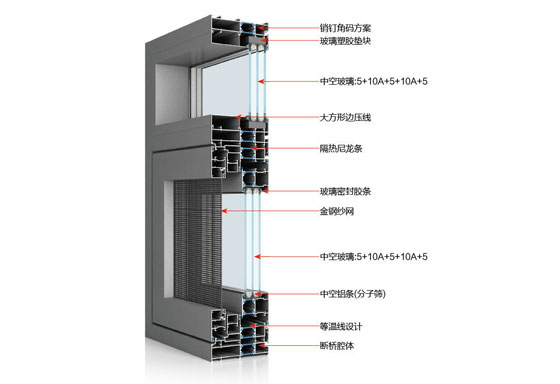 销钉角码方案
玻璃塑胶垫块
中空玻璃:5+10A+5+10A+5
大方形边压线
隔热尼龙条
玻璃密封胶条
金钢纱网
中空玻璃:5+10A+5+10A+5
中空铝条(分子筛)
等温线设计
断桥腔体